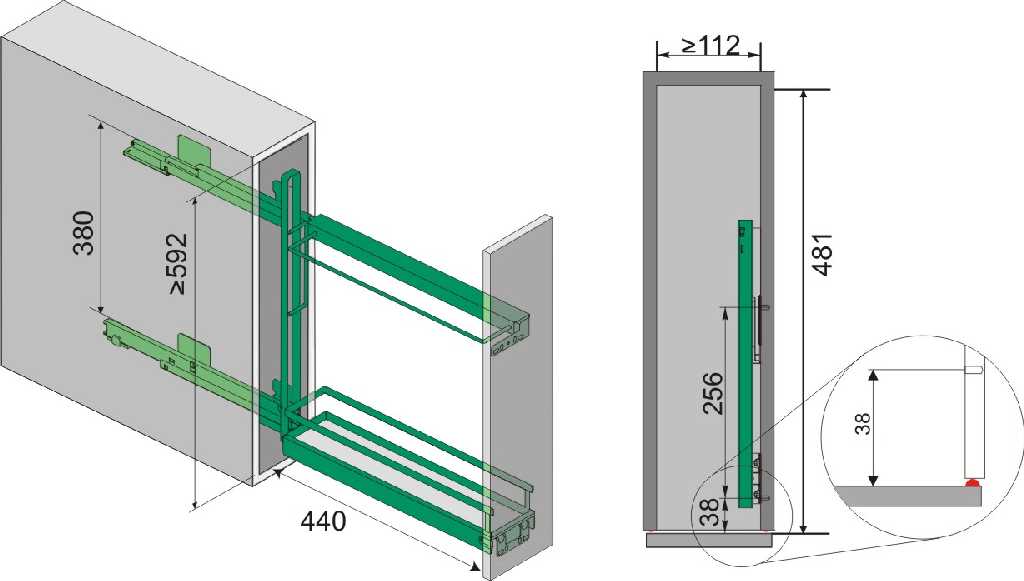 380
≥592
440
≥112
481
256
38
38