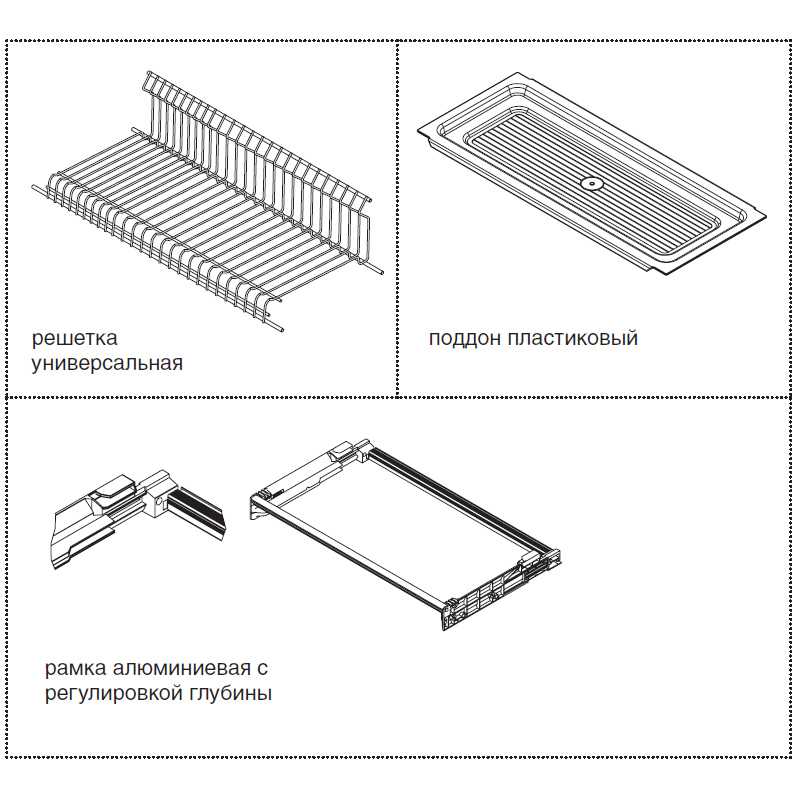 решетка универсальная

поддон пластиковый

рамка алюминиевая с регулировкой глубины