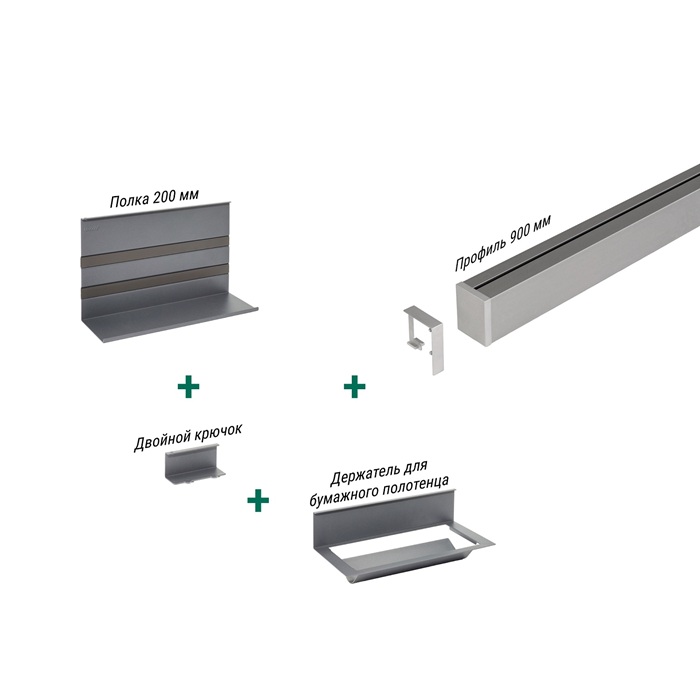 Полка 200 мм

Профиль 900 мм

+

+

Двойной крючок

+

Держатель для бумажного полотенца