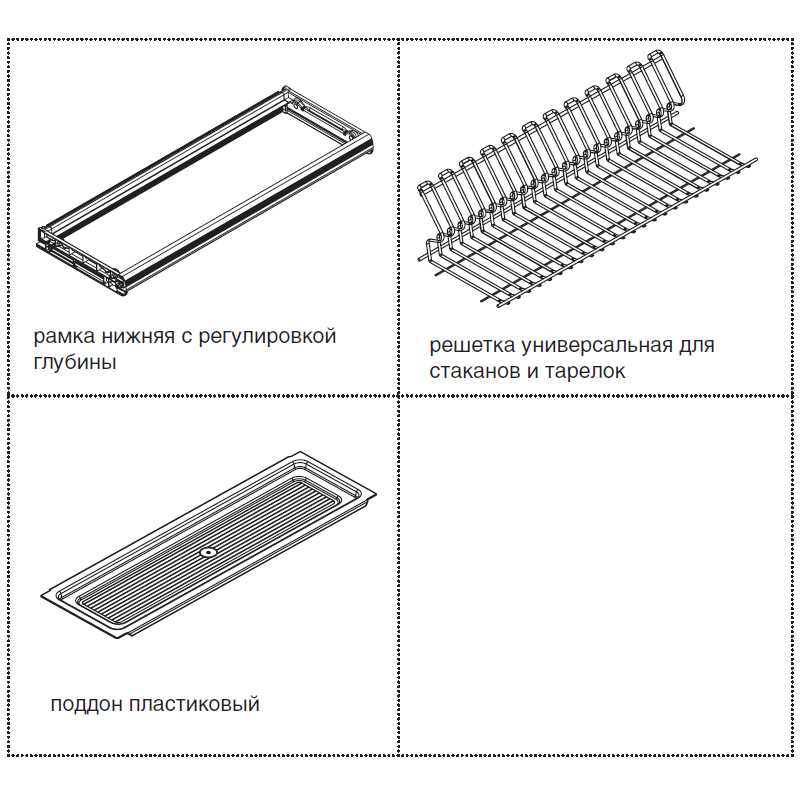 рамка нижняя с регулировкой глубины

решетка универсальная для стаканов и тарелок

поддон пластиковый