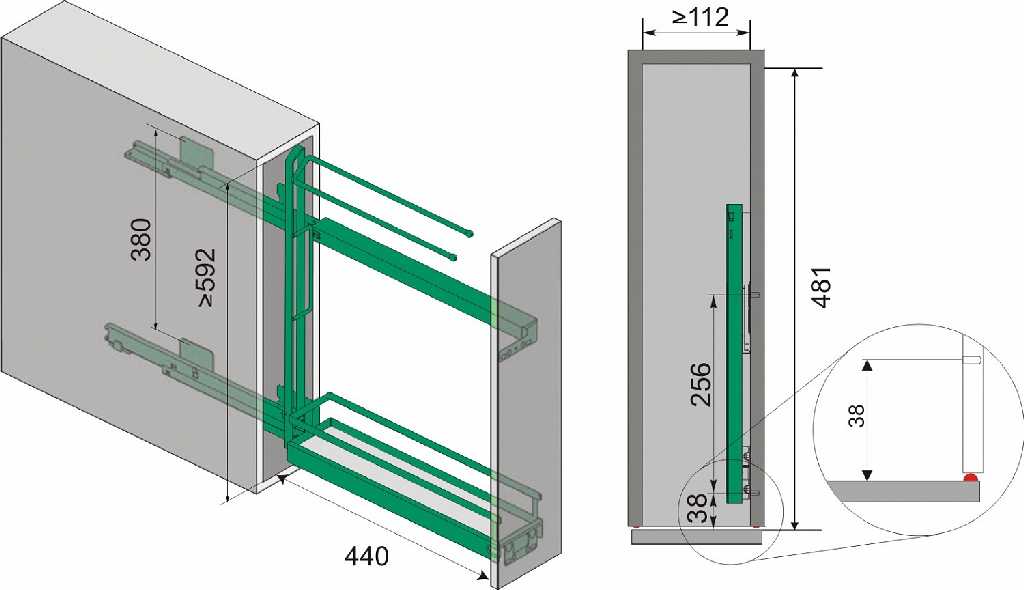 380
≥592
440
≥112
481
256
38
38